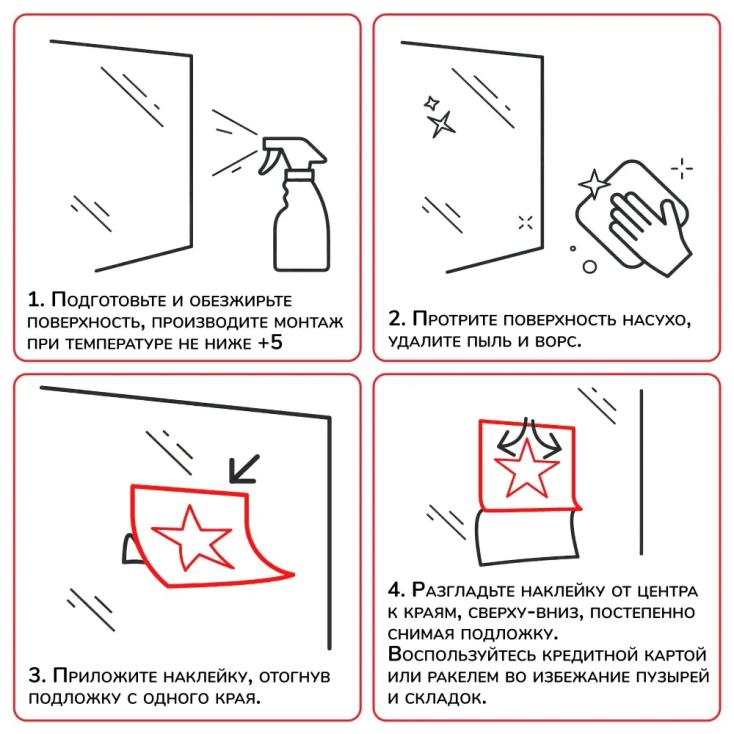 1. Подготовьте и обезжирьте поверхность, производите монтаж при температуре не ниже +5

2. Протрите поверхность насухо, удалите пыль и ворс.

3. Приложите наклейку, отогнув подложку с одного края.

4. Разгладьте наклейку от центра к краям, сверху-вниз, постепенно снимая подложку.
Воспользуйтесь кредитной картой или ракелем во избежание пузырей и складок.