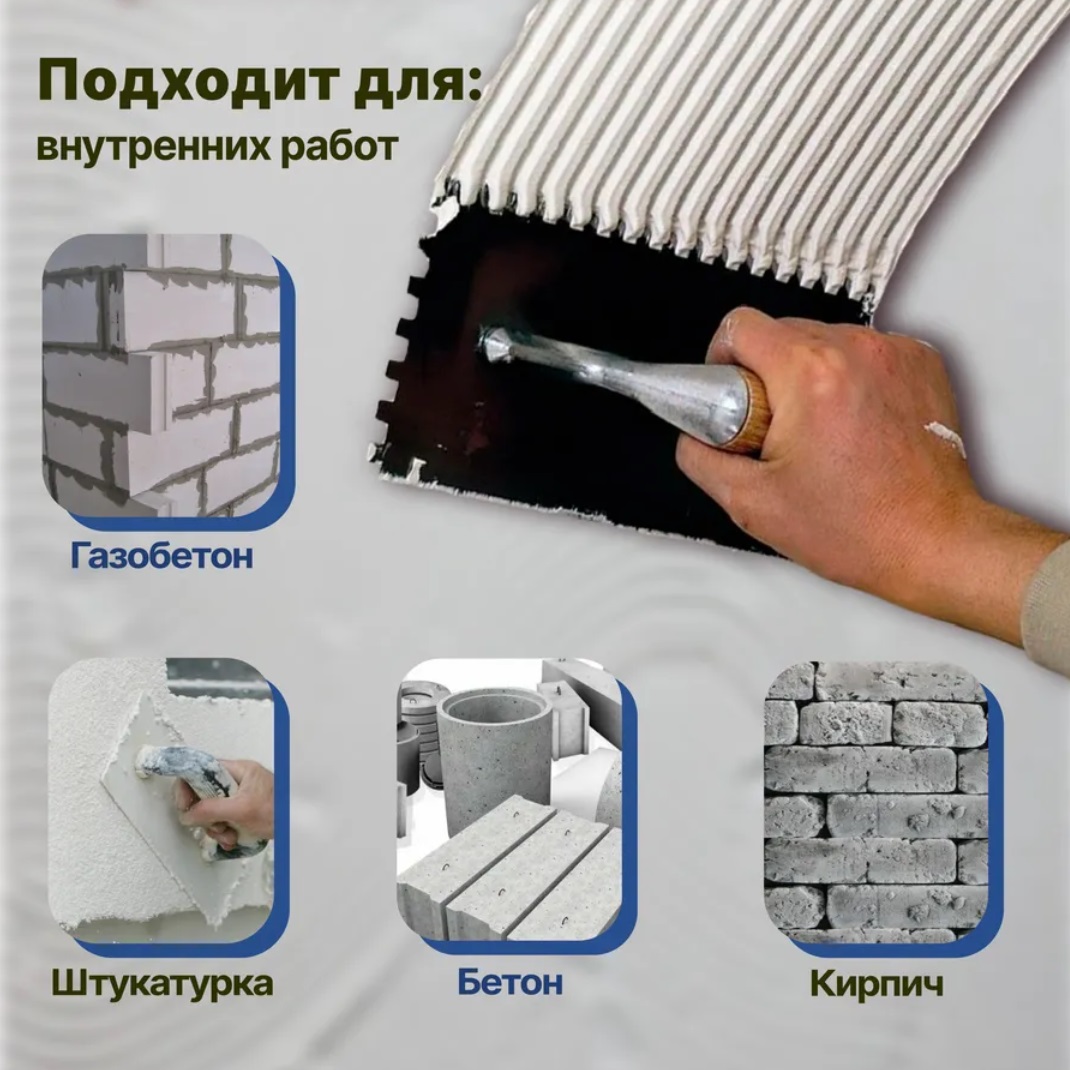 Подходит для:
внутренних работ

Газобетон

Штукатурка

Бетон

Кирпич