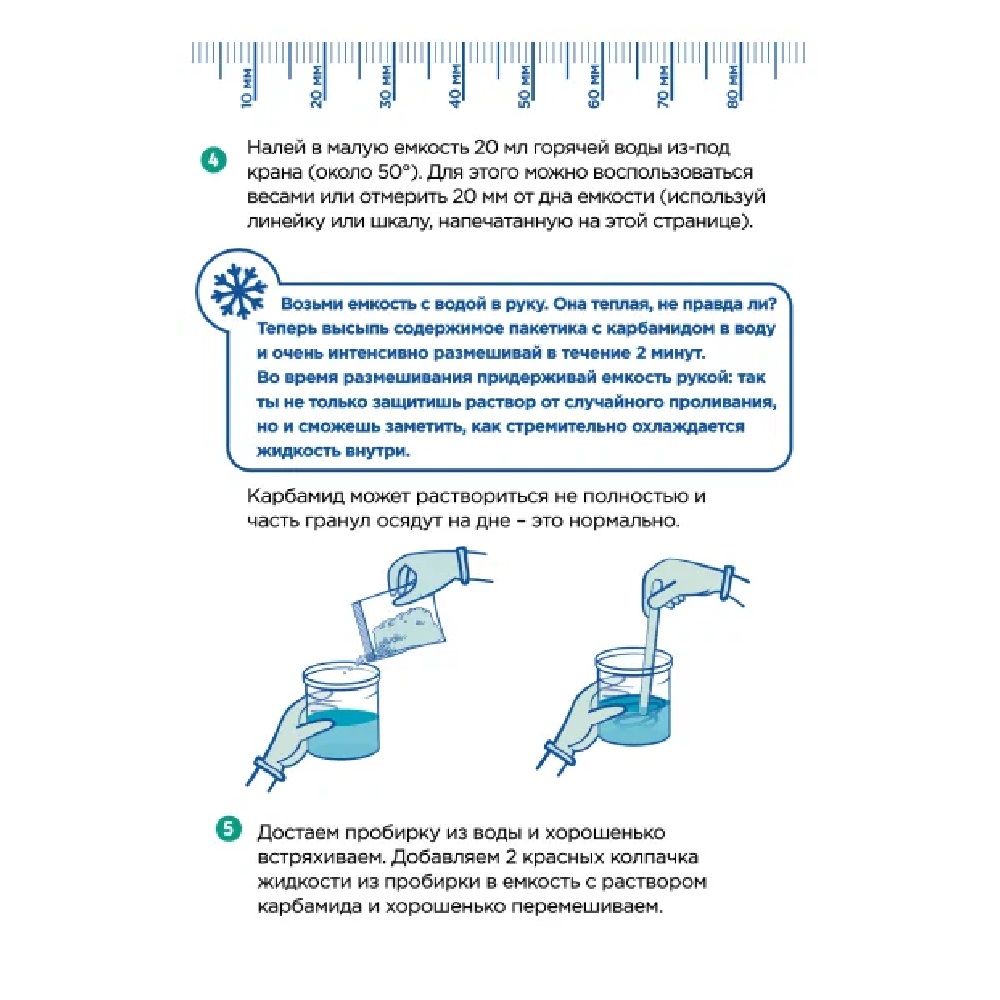 10 мм 20 мм 30 мм 40 мм 50 мм 60 мм 70 мм 80 мм

4 Налей в малую емкость 20 мл горячей воды из-под крана (около 50°). Для этого можно воспользоваться весами или отмерить 20 мм от дна емкости (используй линейку или шкалу, напечатанную на этой странице).

Возьми емкость с водой в руку. Она теплая, не правда ли? Теперь высыпь содержимое пакетика с карбамидом в воду и очень интенсивно размешивай в течение 2 минут. Во время размешивания придерживай емкость рукой: так ты не только защитишь раствор от случайного проливания, но и сможешь заметить, как стремительно охлаждается жидкость внутри.

Карбамид может раствориться не полностью и часть гранул осядут на дне – это нормально.

5 Достаем пробирку из воды и хорошенько встряхиваем. Добавляем 2 красных колпачка жидкости из пробирки в емкость с раствором карбамида и хорошенько перемешиваем.