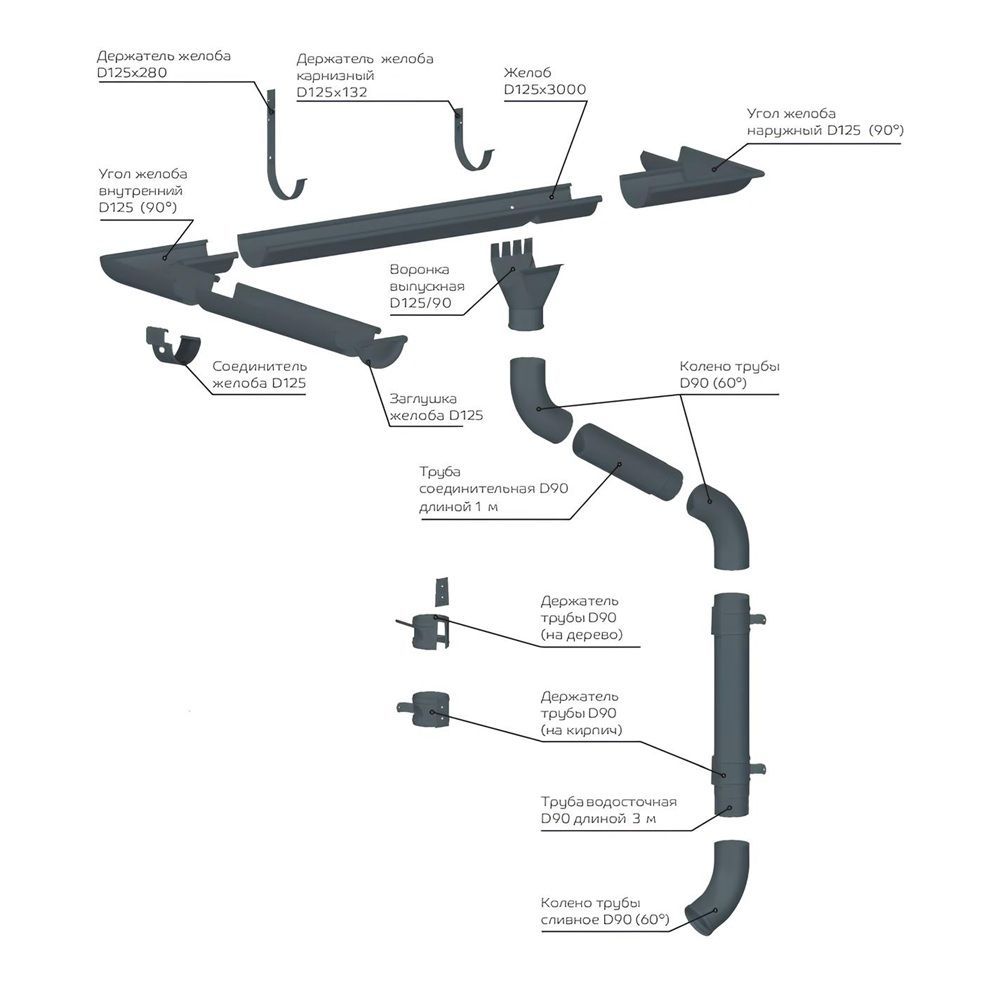 Держатель желоба D125x280

Держатель желоба карнизный D125x132

Желоб D125x3000

Угол желоба наружный D125 (90°)

Угол желоба внутренний D125 (90°)

Воронка выпускная D125/90

Соединитель желоба D125

Заглушка желоба D125

Колено трубы D90 (60°)

Труба соединительная D90 длиной 1 м

Держатель трубы D90 (на дерево)

Держатель трубы D90 (на кирпич)

Труба водосточная D90 длиной 3 м

Колено трубы сливное D90 (60°)