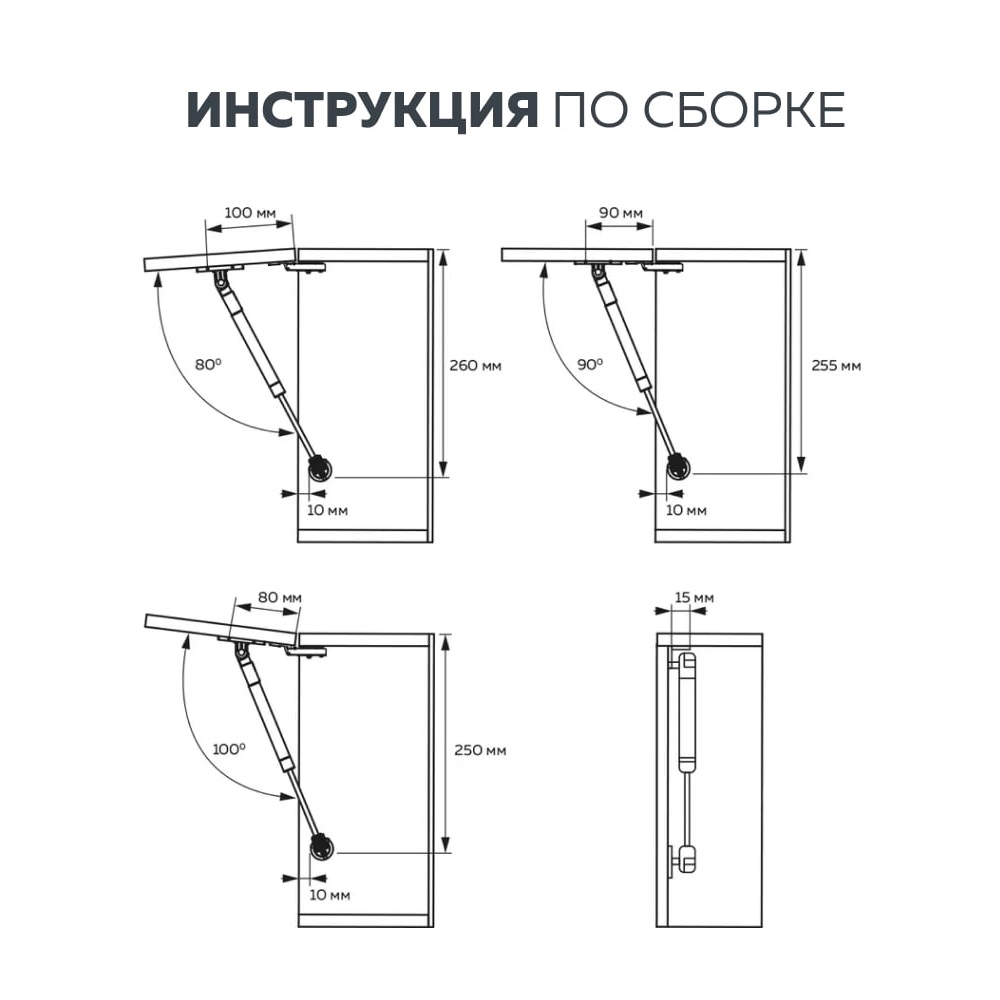 ИНСТРУКЦИЯ ПО СБОРКЕ

100 мм
80°
260 мм
10 мм

90 мм
90°
255 мм
10 мм

80 мм
100°
250 мм
10 мм

15 мм