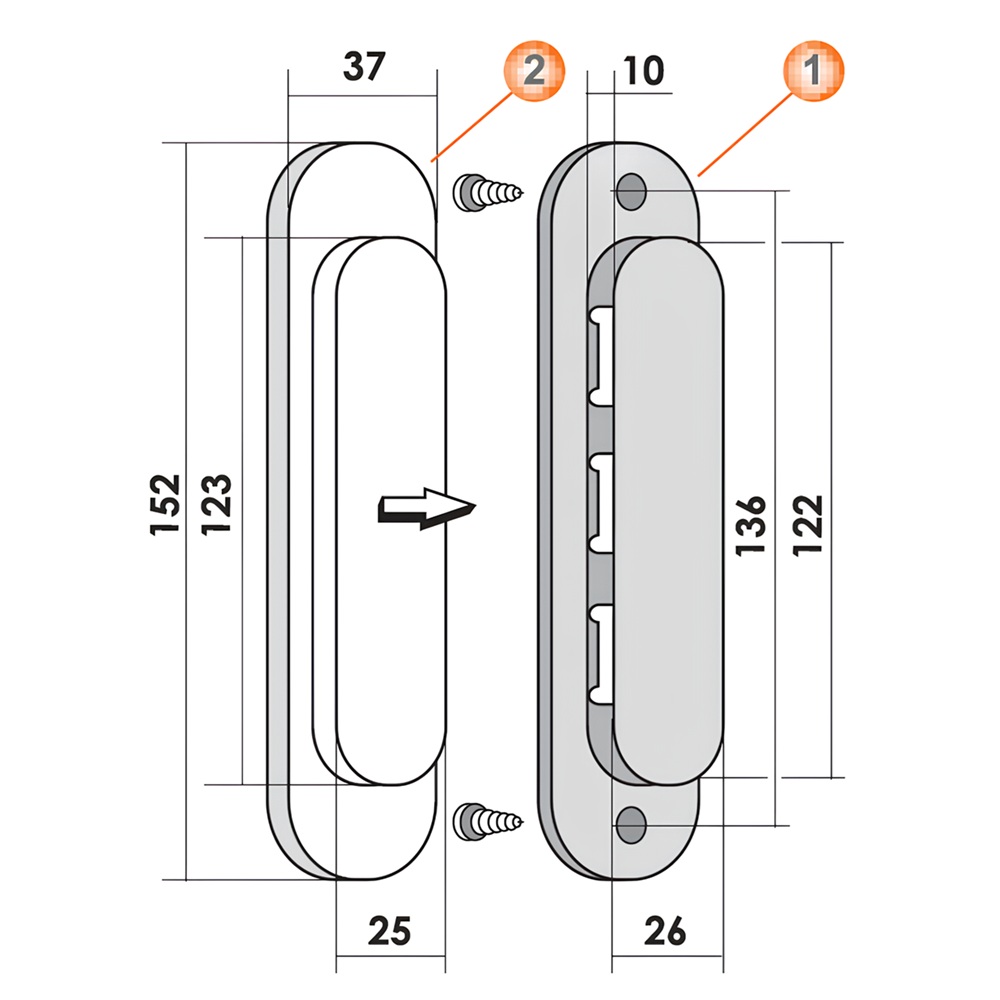 37
2
10
1
152
123
136
122
25
26