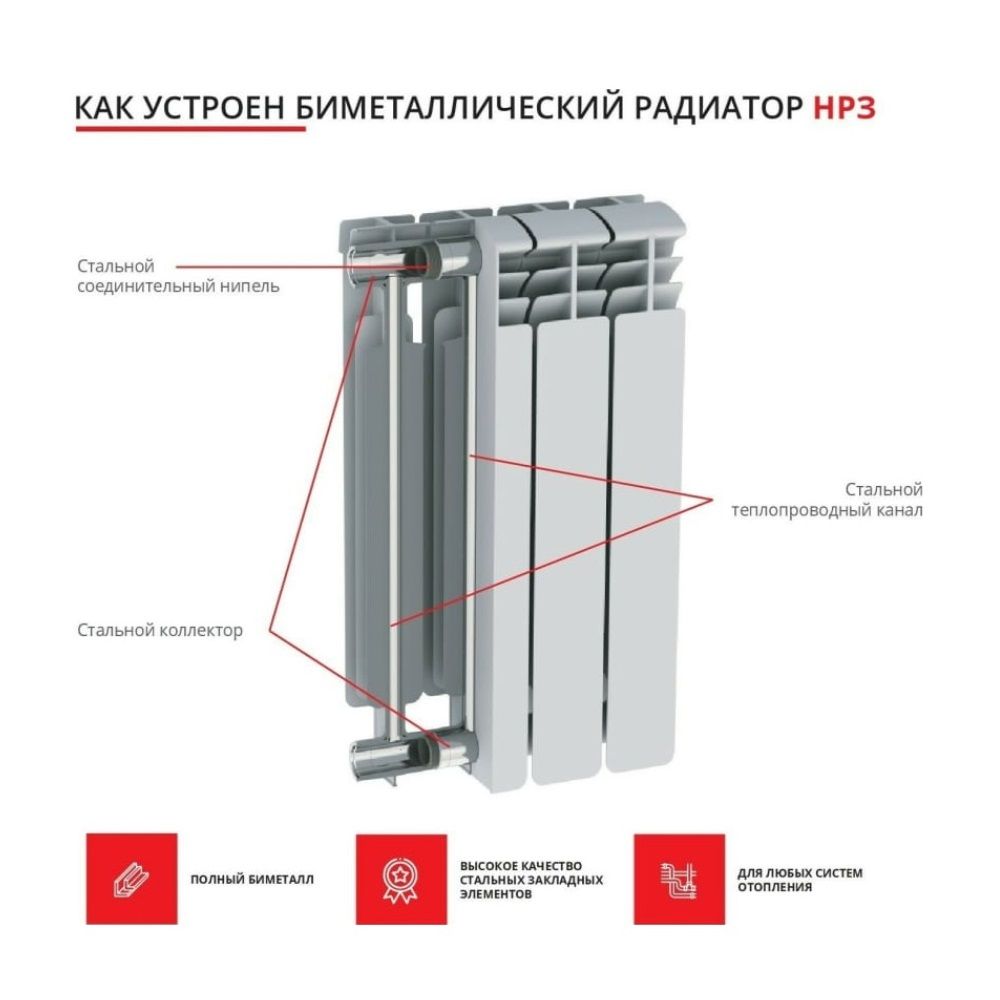 КАК УСТРОЕН БИМЕТАЛЛИЧЕСКИЙ РАДИАТОР НРЗ

Стальной соединительный нипель

Стальной теплопроводный канал

Стальной коллектор

ПОЛНЫЙ БИМЕТАЛЛ

ВЫСОКОЕ КАЧЕСТВО СТАЛЬНЫХ ЗАКЛАДНЫХ ЭЛЕМЕНТОВ

ДЛЯ ЛЮБЫХ СИСТЕМ ОТОПЛЕНИЯ