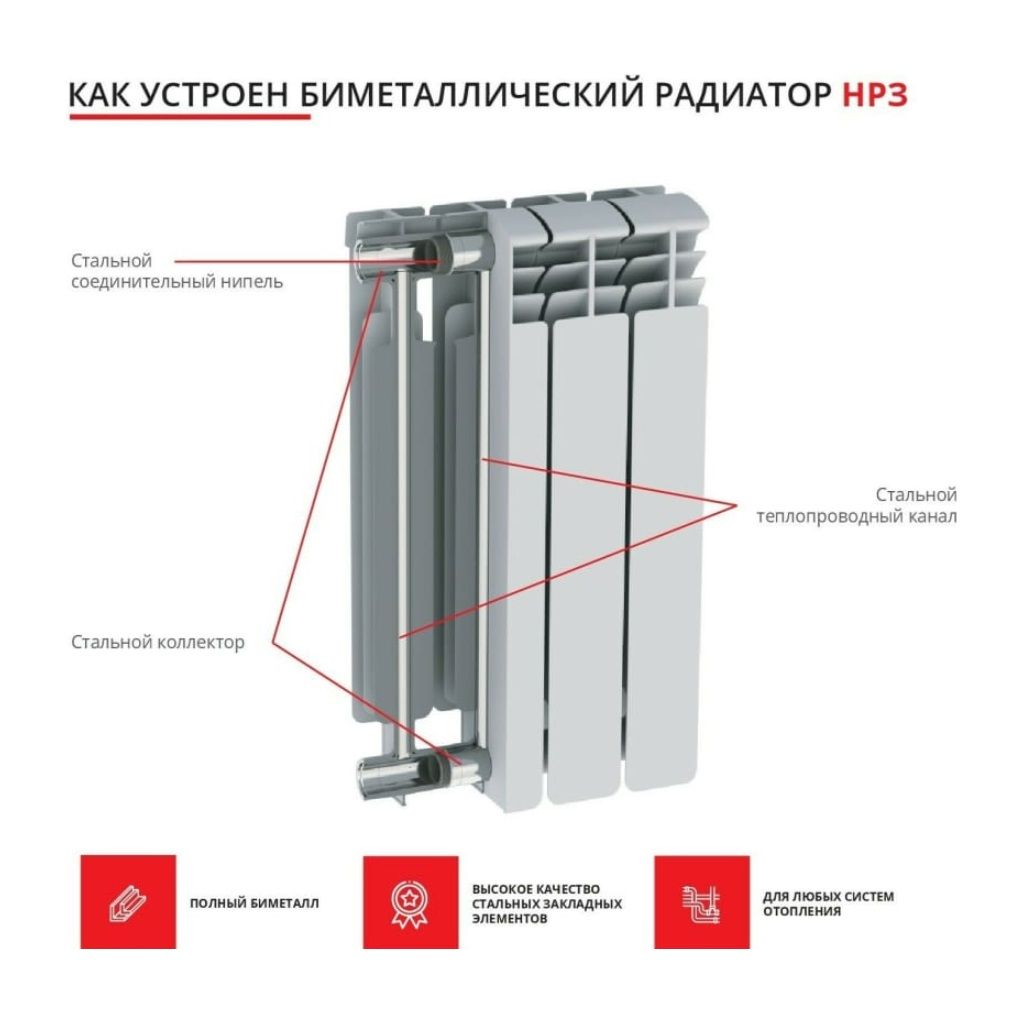 КАК УСТРОЕН БИМЕТАЛЛИЧЕСКИЙ РАДИАТОР НРЗ

Стальной соединительный нипель

Стальной теплопроводный канал

Стальной коллектор

ПОЛНЫЙ БИМЕТАЛЛ

ВЫСОКОЕ КАЧЕСТВО СТАЛЬНЫХ ЗАКЛАДНЫХ ЭЛЕМЕНТОВ

ДЛЯ ЛЮБЫХ СИСТЕМ ОТОПЛЕНИЯ