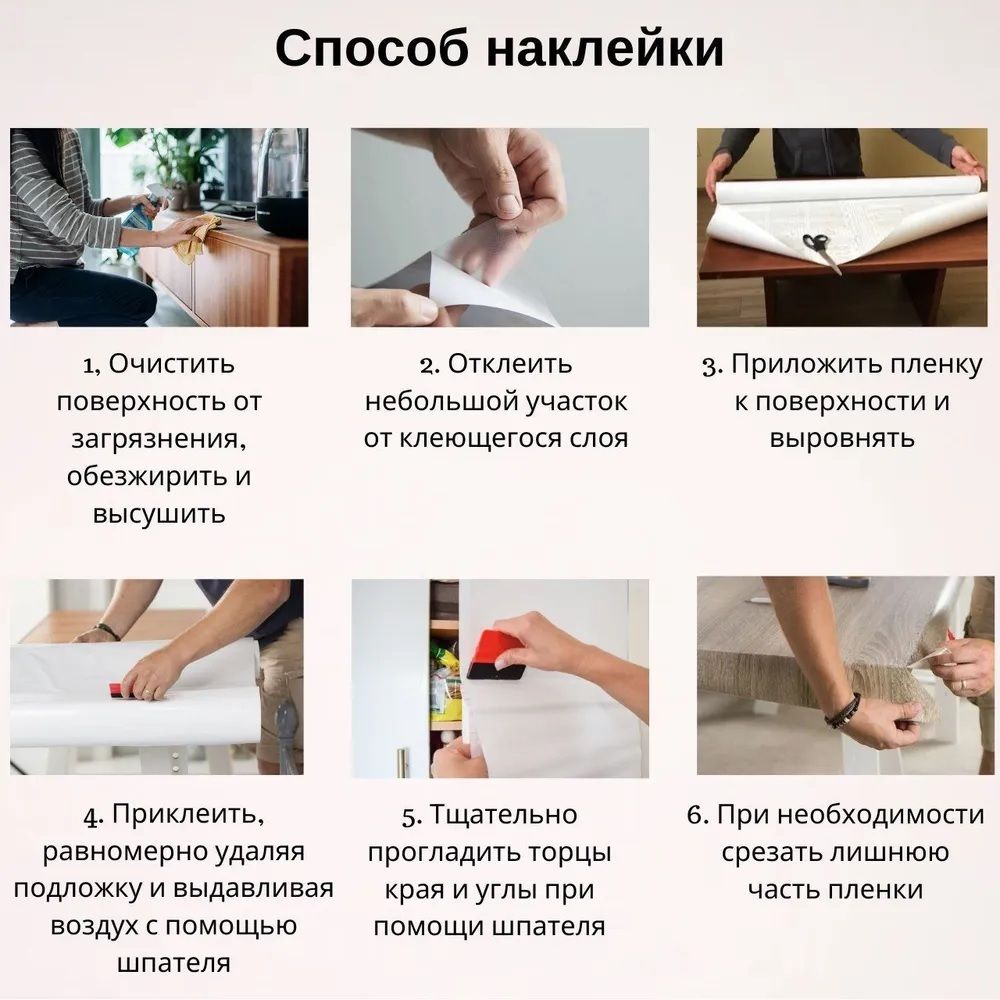 Способ наклейки

1, Очистить поверхность от загрязнения, обезжирить и высушить

2. Отклеить небольшой участок от клеющегося слоя

3. Приложить пленку к поверхности и выровнять

4. Приклеить, равномерно удаляя подложку и выдавливая воздух с помощью шпателя

5. Тщательно прогладить торцы края и углы при помощи шпателя

6. При необходимости срезать лишнюю часть пленки