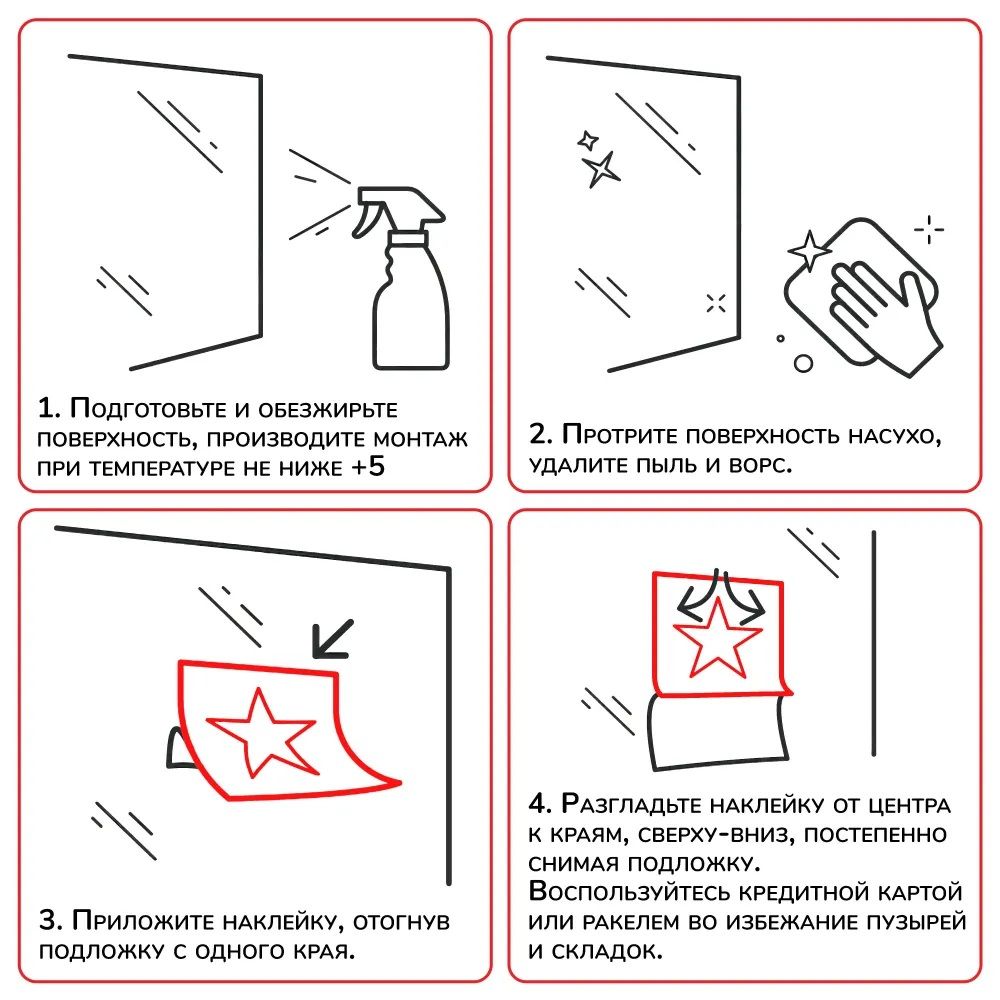 1. Подготовьте и обезжирьте поверхность, производите монтаж при температуре не ниже +5

2. Протрите поверхность насухо, удалите пыль и ворс.

3. Приложите наклейку, отогнув подложку с одного края.

4. Разгладьте наклейку от центра к краям, сверху-вниз, постепенно снимая подложку.
Воспользуйтесь кредитной картой или ракелем во избежание пузырей и складок.