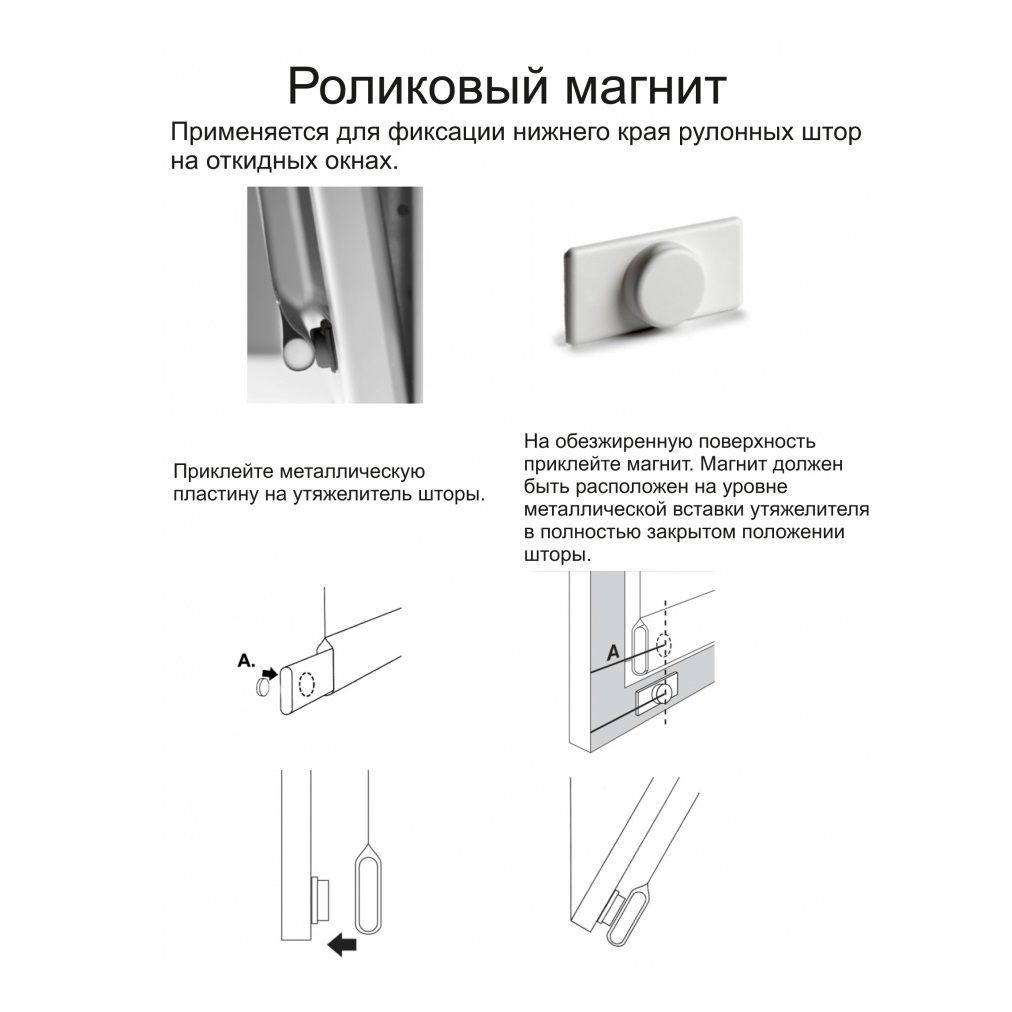 Роликовый магнит

Применяется для фиксации нижнего края рулонных штор на откидных окнах.

Приклейте металлическую пластину на утяжелитель шторы.

На обезжиренную поверхность приклейте магнит. Магнит должен быть расположен на уровне металлической вставки утяжелителя в полностью закрытом положении шторы.

A.

A