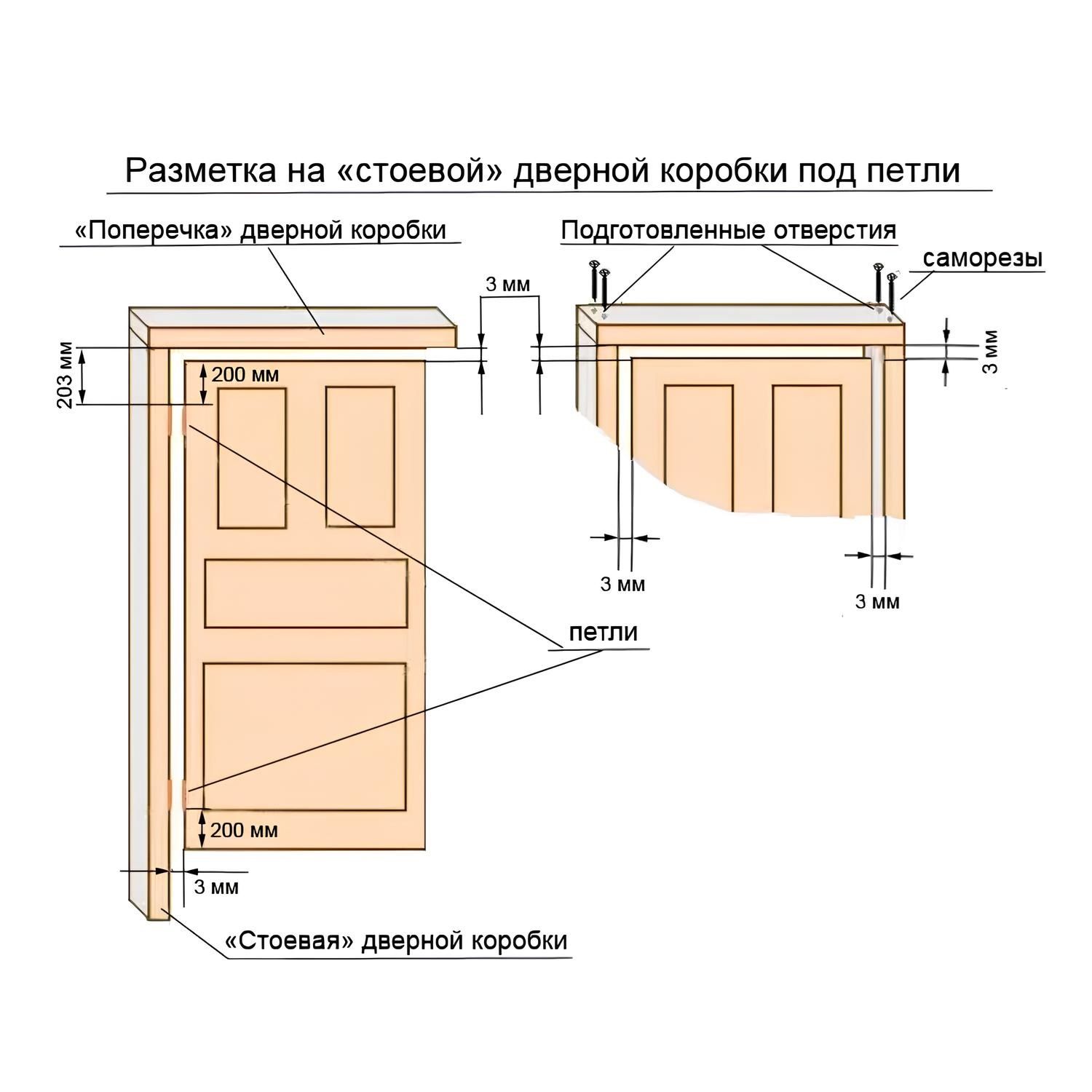 Разметка на «стоевой» дверной коробки под петли

«Поперечка» дверной коробки

Подготовленные отверстия

саморезы

3 мм

203 мм

200 мм

3 мм

3 мм

3 мм

петли

200 мм

3 мм

«Стоевая» дверной коробки