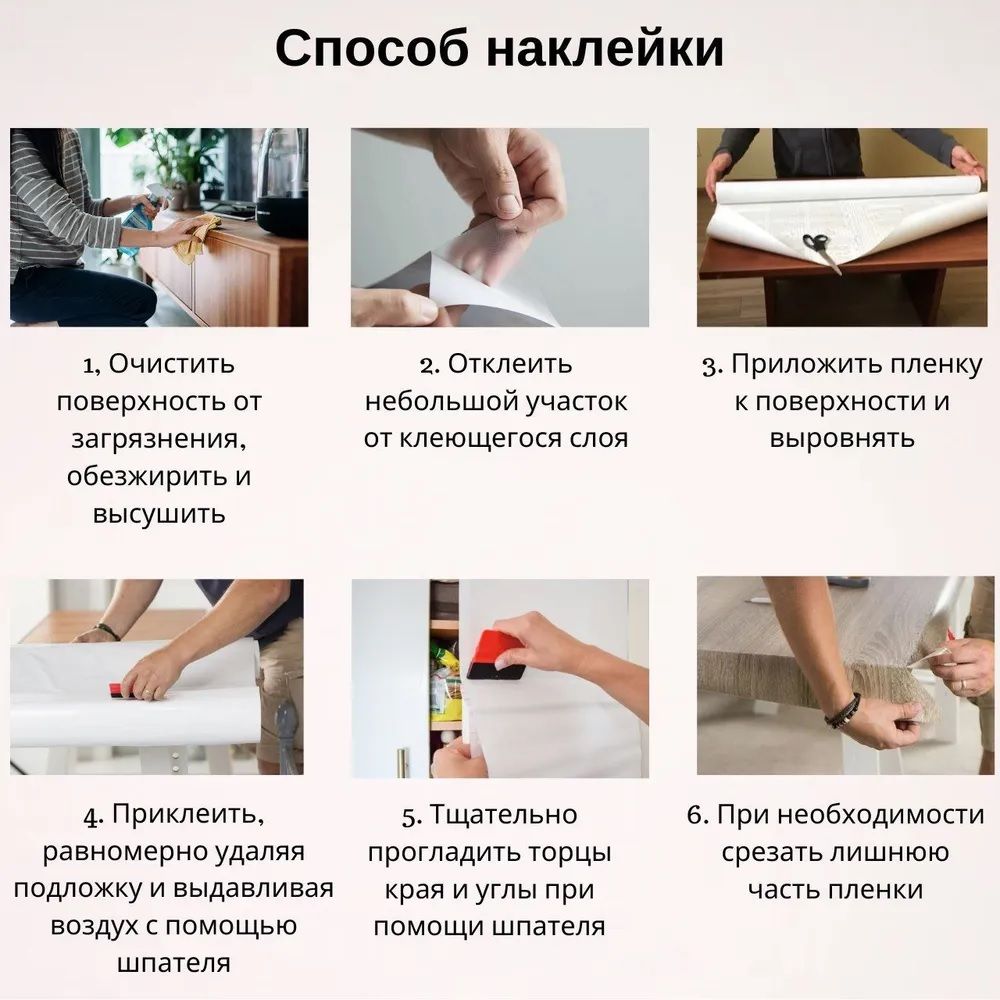 Способ наклейки

1, Очистить поверхность от загрязнения, обезжирить и высушить

2. Отклеить небольшой участок от клеющегося слоя

3. Приложить пленку к поверхности и выровнять

4. Приклеить, равномерно удаляя подложку и выдавливая воздух с помощью шпателя

5. Тщательно прогладить торцы края и углы при помощи шпателя

6. При необходимости срезать лишнюю часть пленки