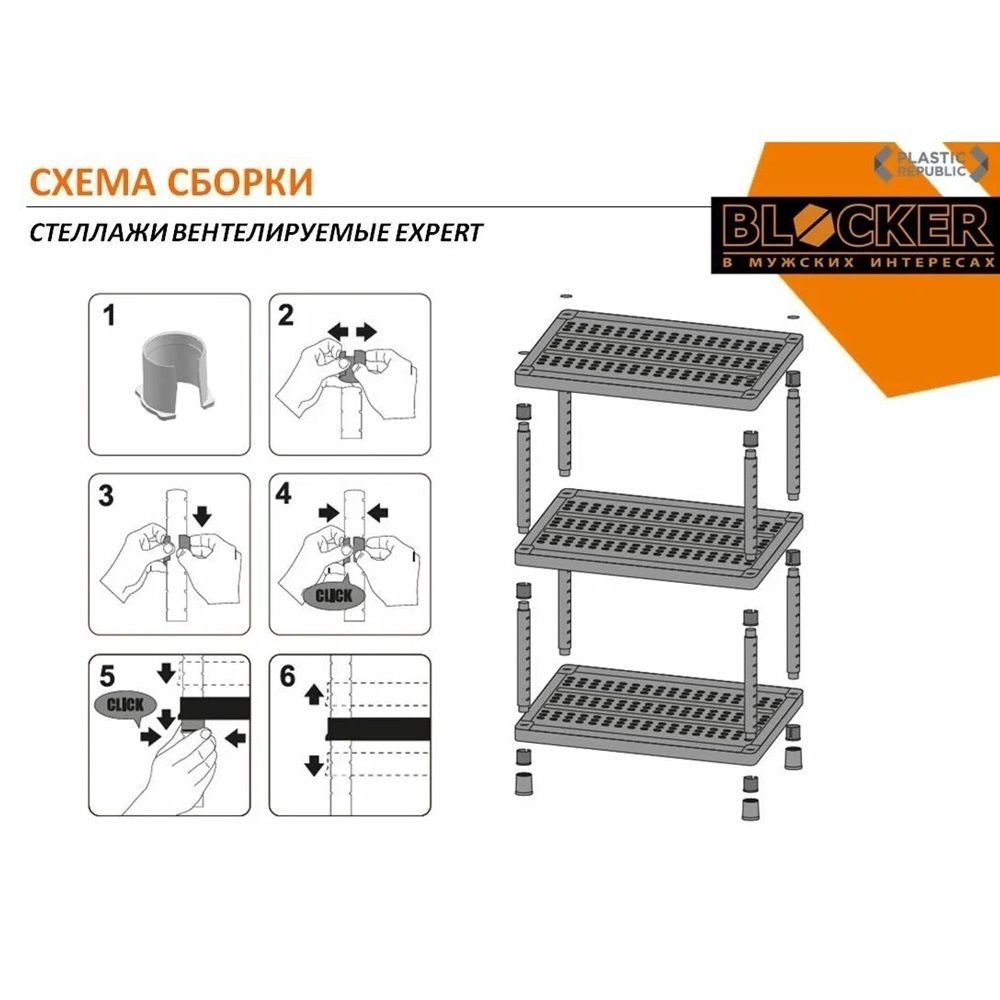 СХЕМА СБОРКИ

СТЕЛЛАЖИ ВЕНТЕЛИРУЕМЫЕ EXPERT

PLASTIC REPUBLIC

BLOCKER

В МУЖСКИХ ИНТЕРЕСАХ

1

2

3

4

CLICK

5

CLICK

6